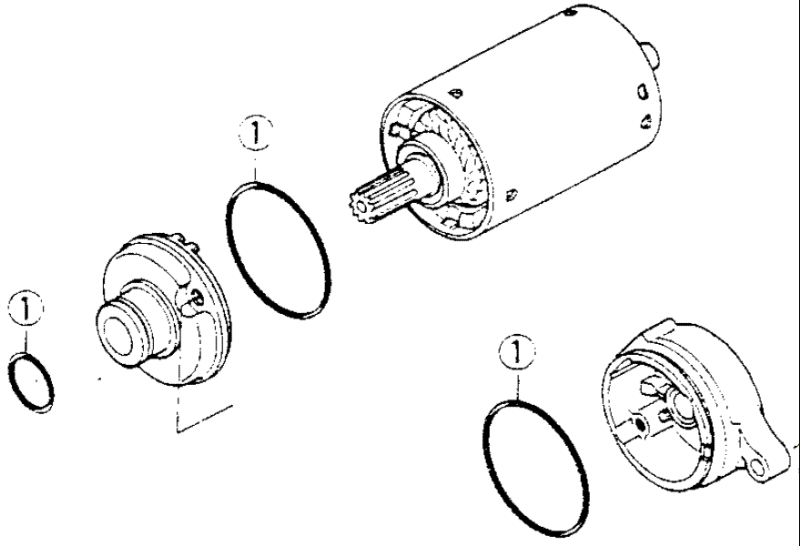 1
1
1